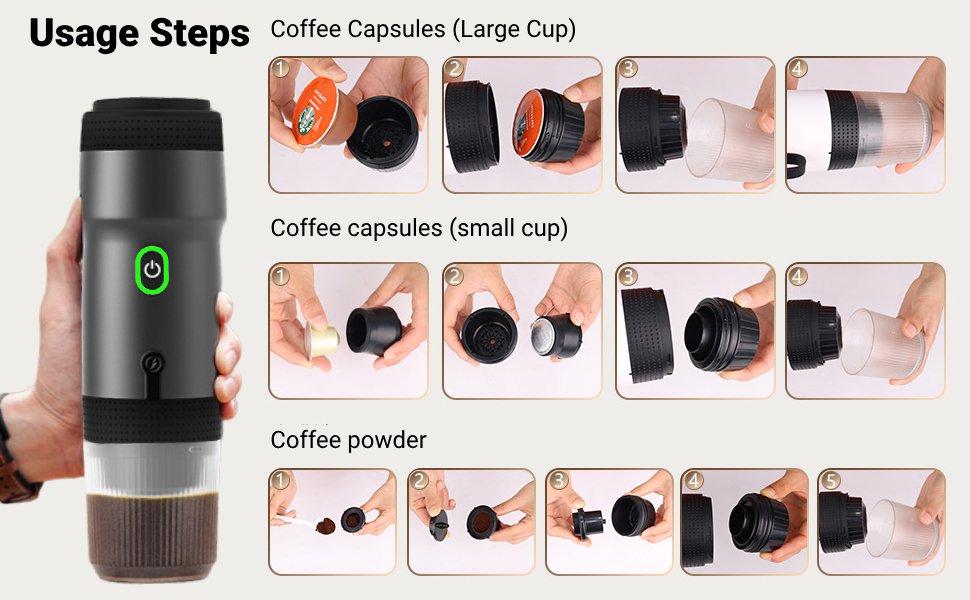 Usage Steps

Coffee Capsules (Large Cup)

1 2 3 4

Coffee capsules (small cup)

1 2 3 4

Coffee powder

1 2 3 4 5