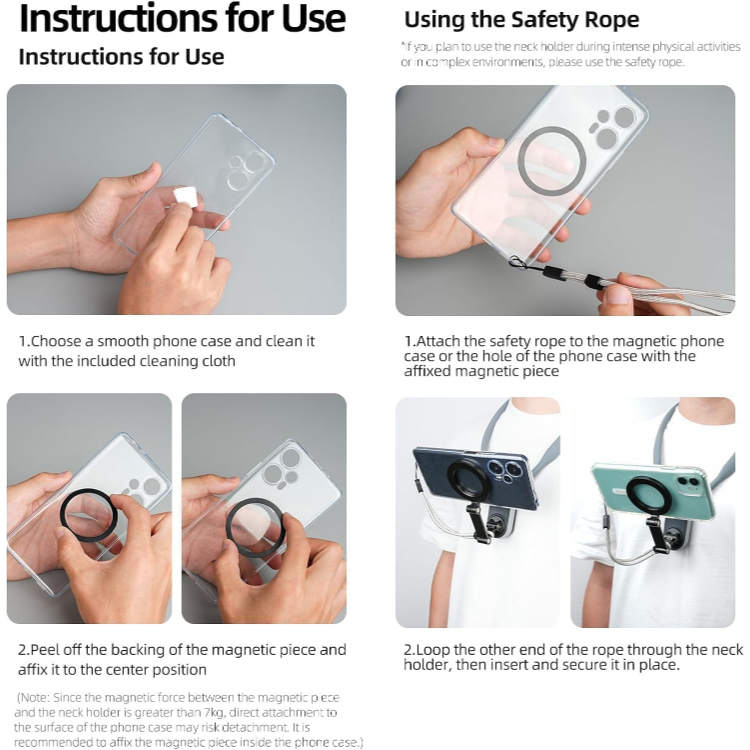 Instructions for Use

Instructions for Use

1.Choose a smooth phone case and clean it with the included cleaning cloth

2.Peel off the backing of the magnetic piece and affix it to the center position

(Note: Since the magnetic force between the magnetic piece and the neck holder is greater than 7kg, direct attachment to the surface of the phone case may risk detachment. It is recommended to affix the magnetic piece inside the phone case.)

Using the Safety Rope

*If you plan to use the neck holder during intense physical activities or in complex environments, please use the safety rope.

1.Attach the safety rope to the magnetic phone case or the hole of the phone case with the affixed magnetic piece

2.Loop the other end of the rope through the neck holder, then insert and secure it in place.